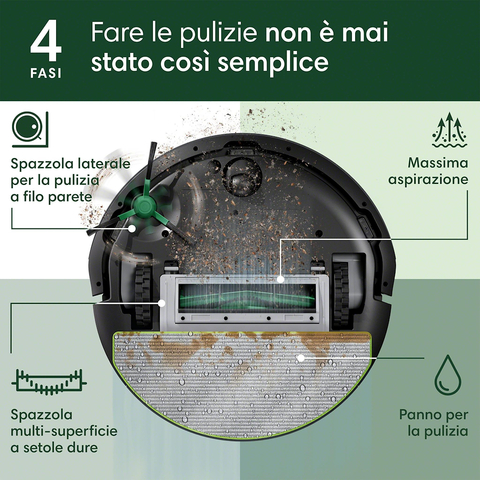 4
FASI

Fare le pulizie non è mai stato così semplice

Spazzola laterale per la pulizia a filo parete

Massima aspirazione

Spazzola multi-superficie a setole dure

Panno per la pulizia